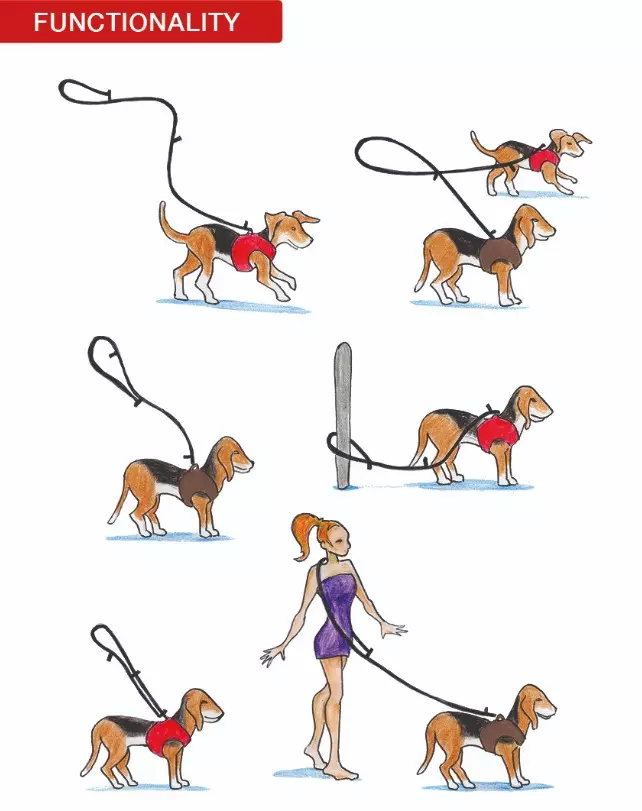 FUNCTIONALITY